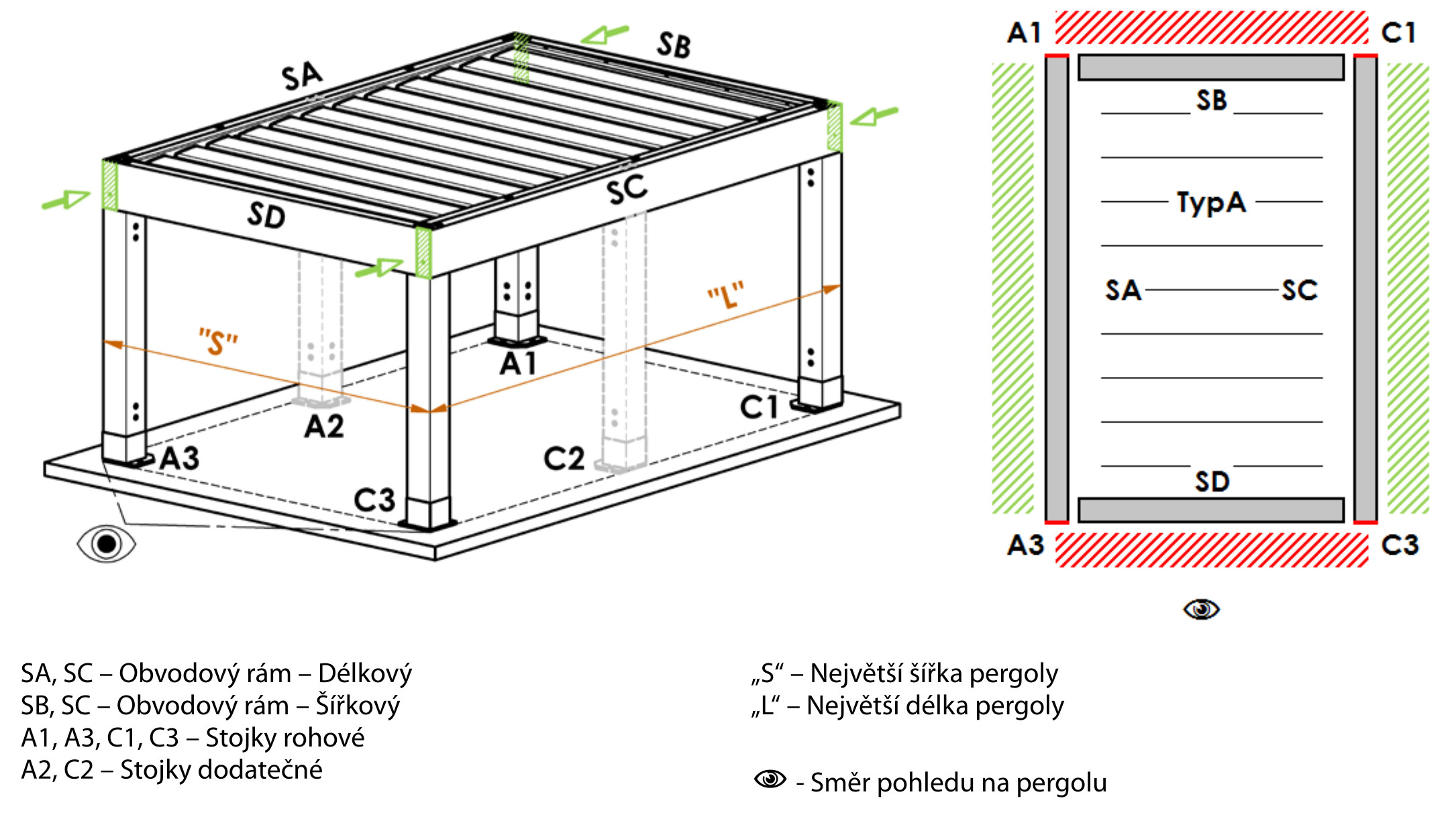 SA
SB
SD
SC
"S"
"L"
A1
A2
A3
C1
C2
C3

A1
C1
SB
TypA
SA
SC
SD
A3
C3

SA, SC – Obvodový rám – Délkový
SB, SC – Obvodový rám – Šířkový
A1, A3, C1, C3 – Stojky rohové
A2, C2 – Stojky dodatečné

„S“ – Největší šířka pergoly
„L“ – Největší délka pergoly

- Směr pohledu na pergolu